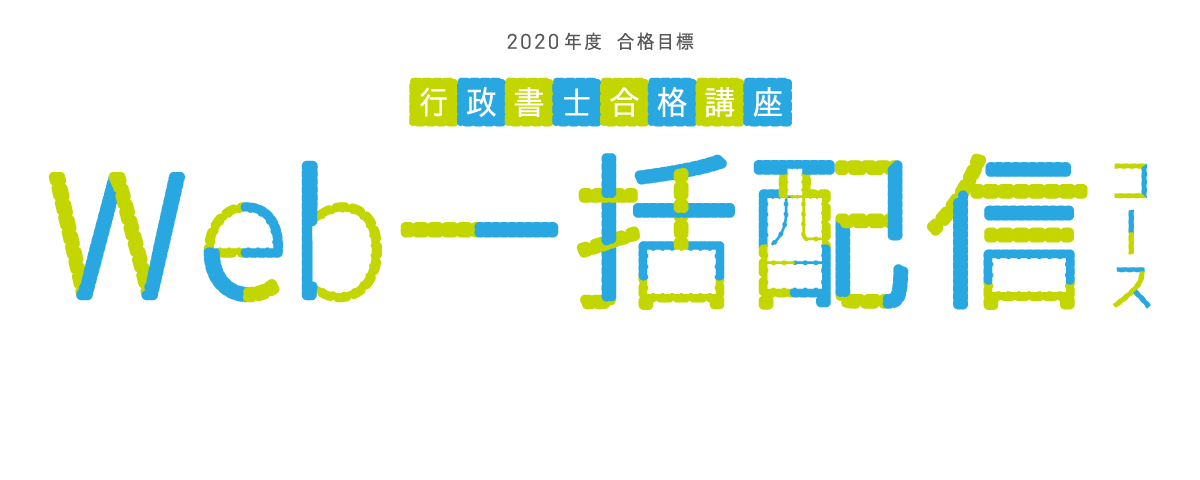 2020年度 合格目標

行政書士合格講座

Web一括配信コース